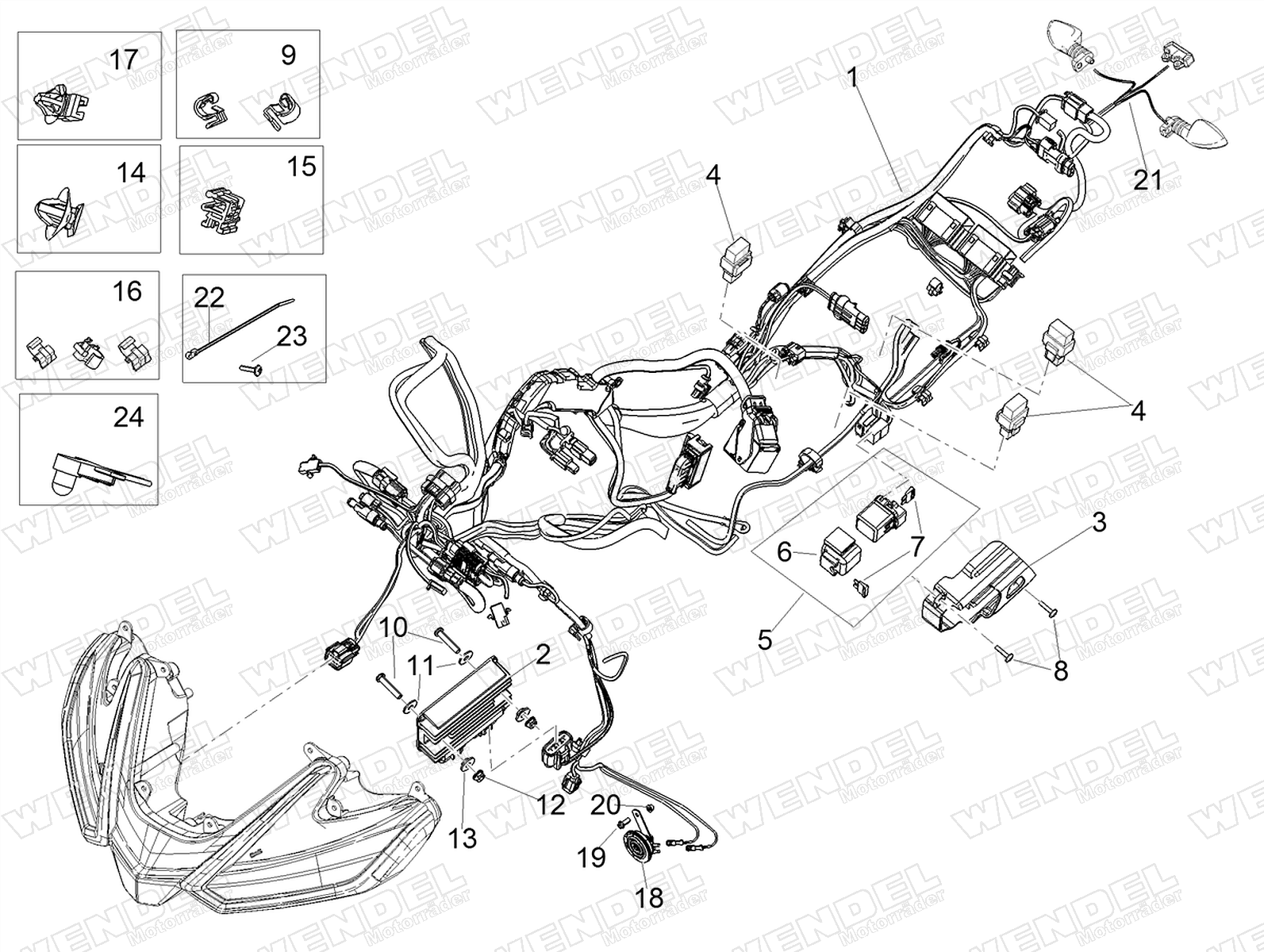 17
9
14
15
16
22
23
24
1
21
4
4
3
6
7
5
8
10
11
2
12
13
20
19
18
WENDEL Motorräder